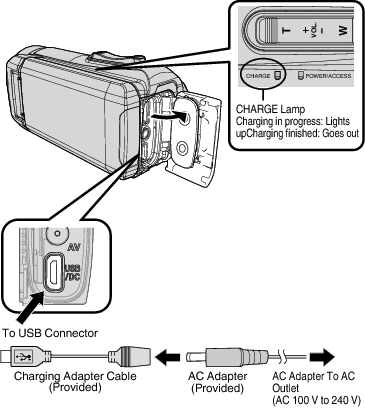 T
+ VOL −
W
CHARGE
POWER/ACCESS
CHARGE Lamp
Charging in progress: Lights upCharging finished: Goes out

AV
USB /DC

To USB Connector

Charging Adapter Cable (Provided)

AC Adapter (Provided)

AC Adapter To AC Outlet (AC 100 V to 240 V)